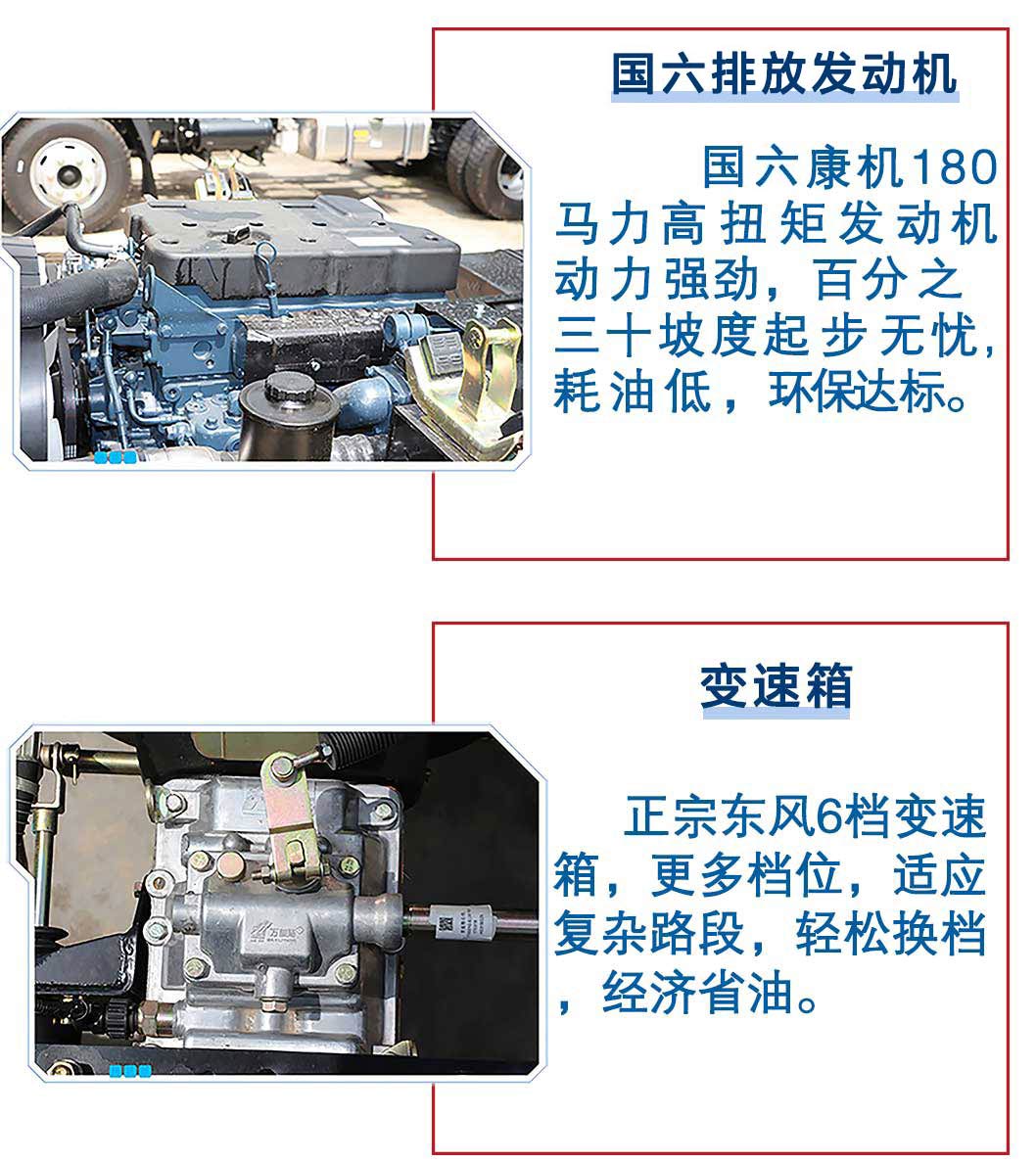 国六排放发动机

国六康机180马力高扭矩发动机动力强劲，百分之三十坡度起步无忧，耗油低，环保达标。

变速箱

正宗东风6档变速箱，更多档位，适应复杂路段，轻松换档，经济省油。